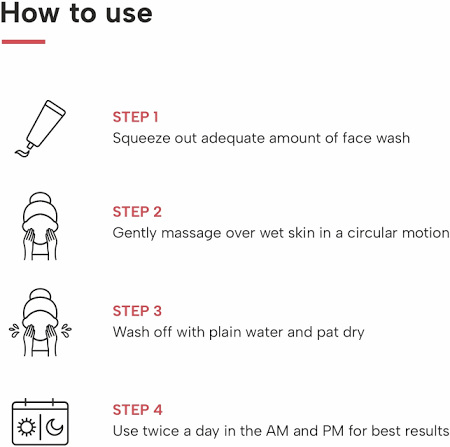 How to use

STEP 1
Squeeze out adequate amount of face wash

STEP 2
Gently massage over wet skin in a circular motion

STEP 3
Wash off with plain water and pat dry

STEP 4
Use twice a day in the AM and PM for best results